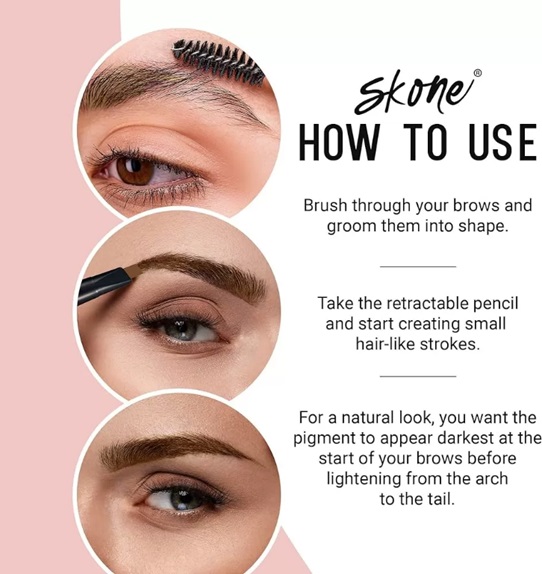 Skone®
HOW TO USE

Brush through your brows and groom them into shape.

Take the retractable pencil and start creating small hair-like strokes.

For a natural look, you want the pigment to appear darkest at the start of your brows before lightening from the arch to the tail.